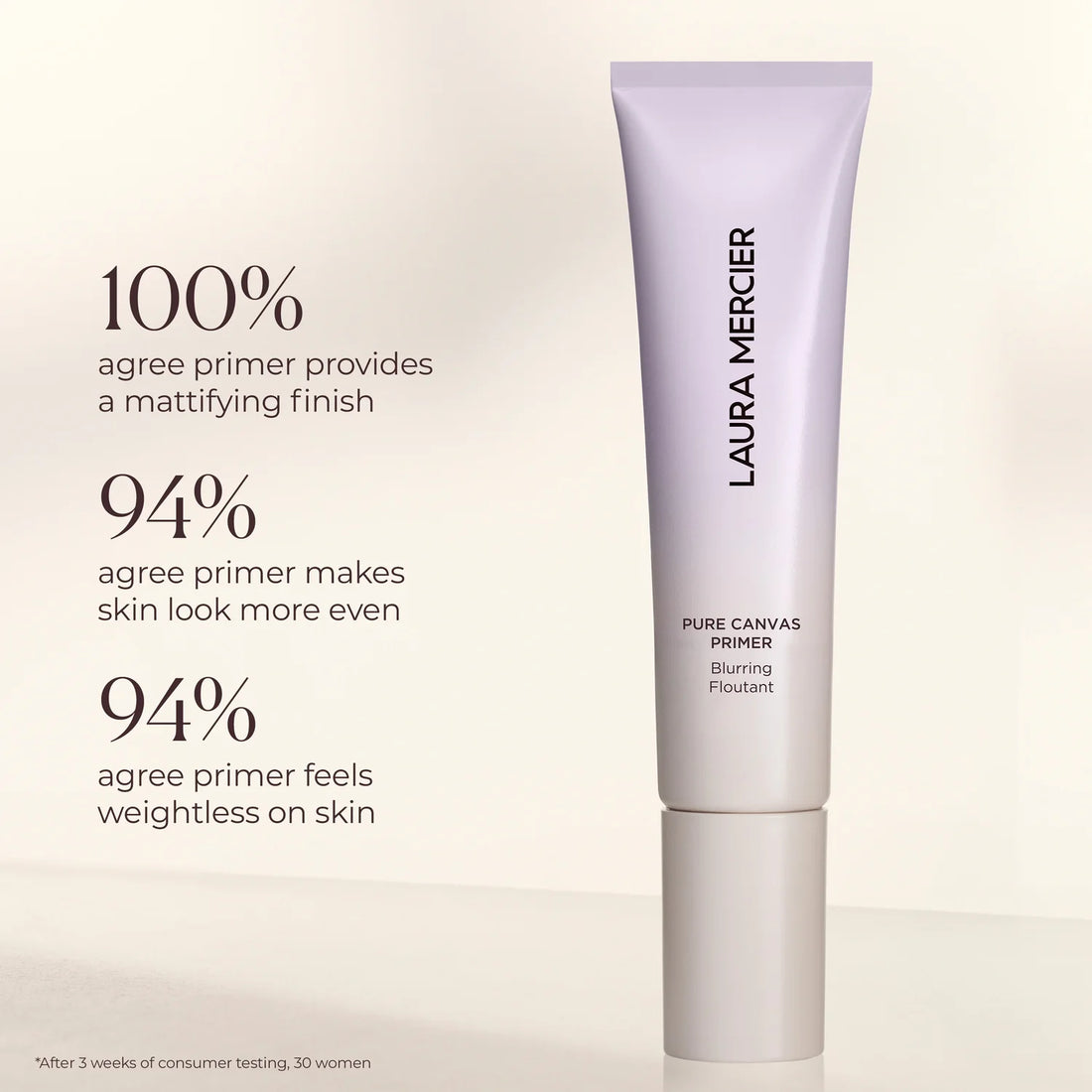 100%
agree primer provides a mattifying finish

94%
agree primer makes skin look more even

94%
agree primer feels weightless on skin

LAURA MERCIER

PURE CANVAS PRIMER
Blurring
Floutant

*After 3 weeks of consumer testing, 30 women